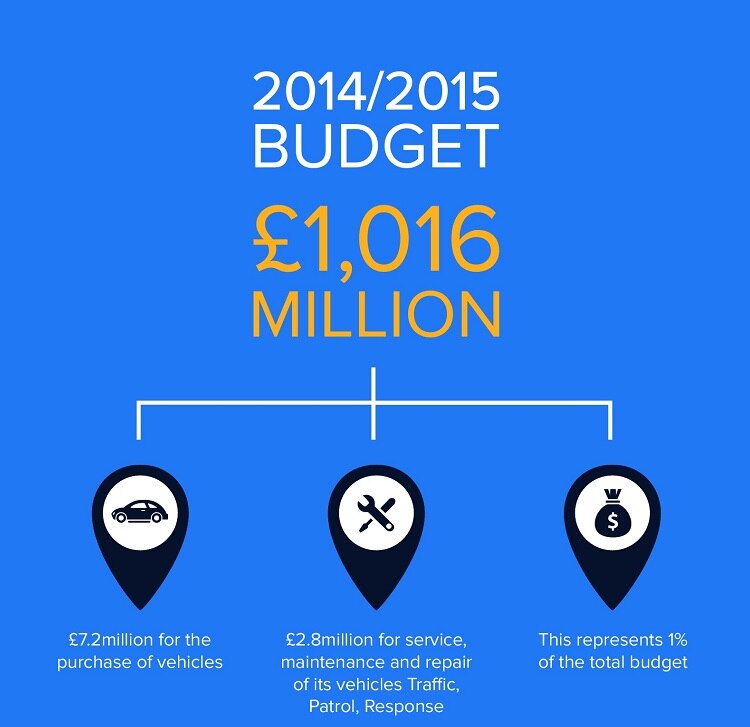 2014/2015
BUDGET

£1,016
MILLION

$

£7.2million for the purchase of vehicles

£2.8million for service, maintenance and repair of its vehicles Traffic, Patrol, Response

This represents 1% of the total budget