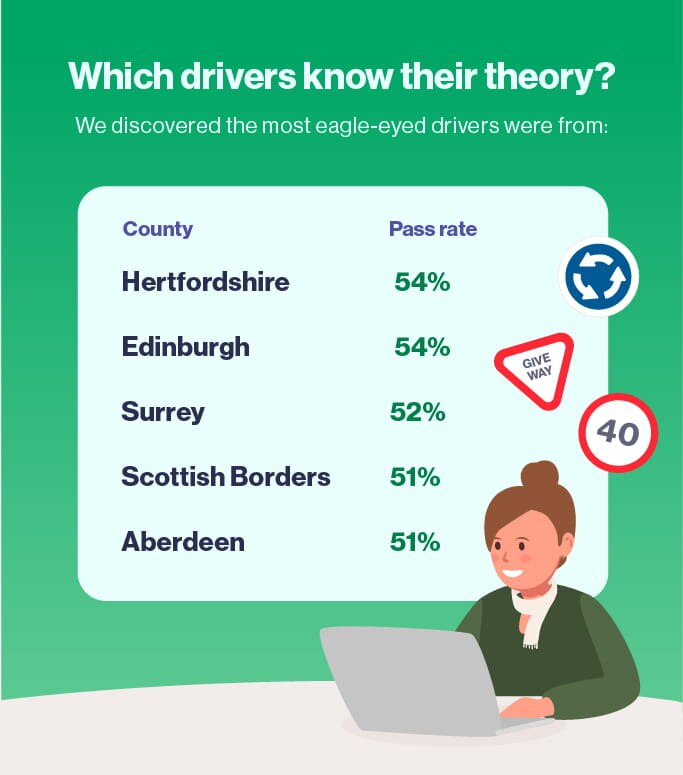 Which drivers know their theory?

We discovered the most eagle-eyed drivers were from:

| County | Pass rate |
|---|---|
| Hertfordshire | 54% |
| Edinburgh | 54% |
| Surrey | 52% |
| Scottish Borders | 51% |
| Aberdeen | 51% |

GIVE WAY

40