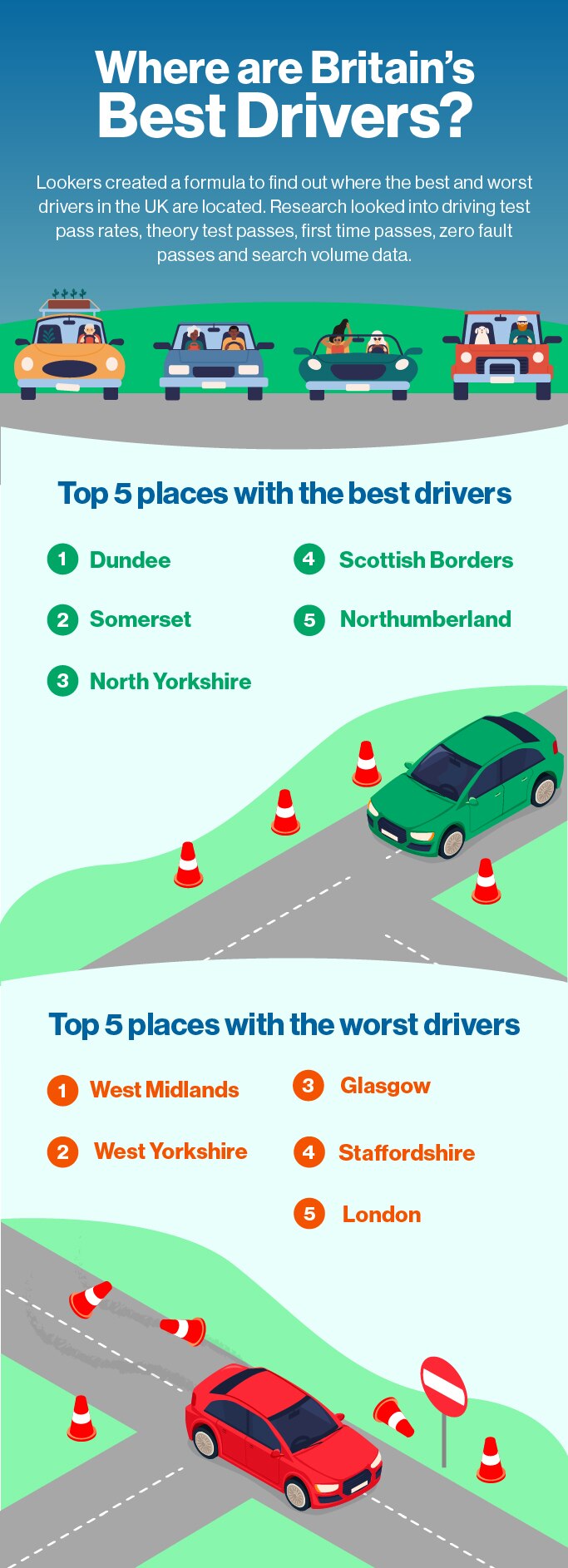 Where are Britain's Best Drivers?

Lookers created a formula to find out where the best and worst drivers in the UK are located. Research looked into driving test pass rates, theory test passes, first time passes, zero fault passes and search volume data.

Top 5 places with the best drivers

1 Dundee

2 Somerset

3 North Yorkshire

4 Scottish Borders

5 Northumberland

Top 5 places with the worst drivers

1 West Midlands

2 West Yorkshire

3 Glasgow

4 Staffordshire

5 London