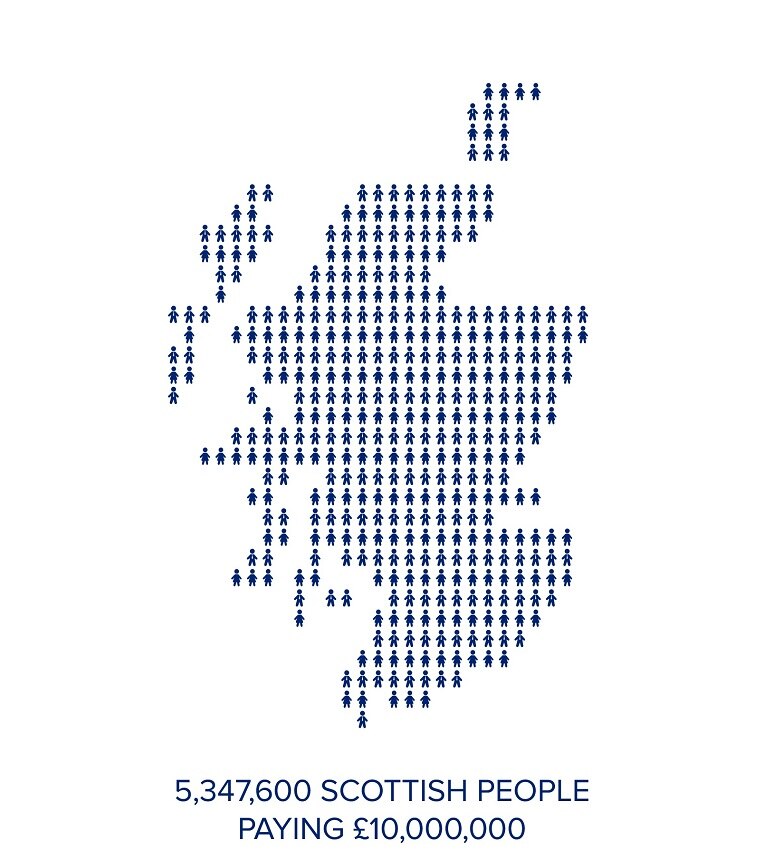 5,347,600 SCOTTISH PEOPLE
PAYING £10,000,000